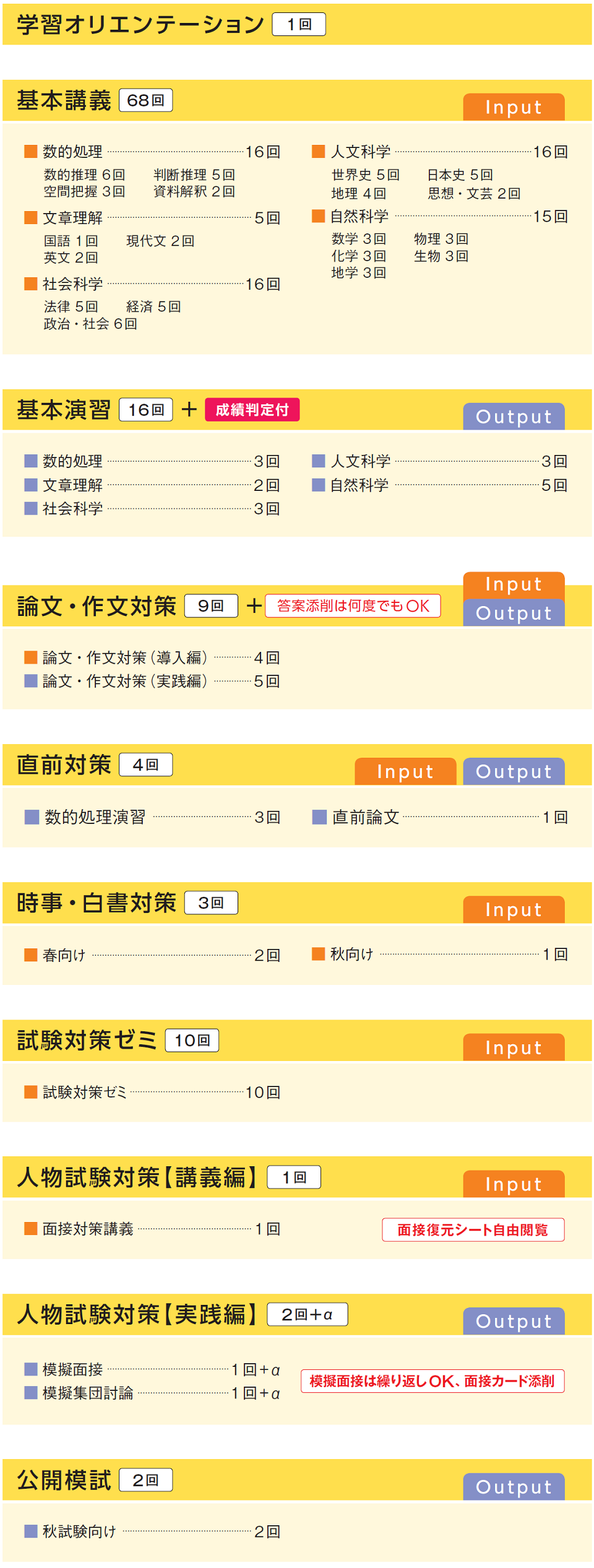 学習オリエンテーション 1回

基本講義 68回
Input

■ 数的処理 16回
数的推理 6回 判断推理 5回
空間把握 3回 資料解釈 2回
■ 文章理解 5回
国語 1回 現代文 2回
英文 2回
■ 社会科学 16回
法律 5回 経済 5回
政治・社会 6回

■ 人文科学 16回
世界史 5回 日本史 5回
地理 4回 思想・文芸 2回
■ 自然科学 15回
数学 3回 物理 3回
化学 3回 生物 3回
地学 3回

基本演習 16回 + 成績判定付
Output

■ 数的処理 3回
■ 文章理解 2回
■ 社会科学 3回
■ 人文科学 3回
■ 自然科学 5回

論文・作文対策 9回 + 答案添削は何度でもOK
Input
Output

■ 論文・作文対策（導入編） 4回
■ 論文・作文対策（実践編） 5回

直前対策 4回
Input Output

■ 数的処理演習 3回
■ 直前論文 1回

時事・白書対策 3回
Input

■ 春向け 2回
■ 秋向け 1回

試験対策ゼミ 10回
Input

■ 試験対策ゼミ 10回

人物試験対策【講義編】 1回
Input

■ 面接対策講義 1回
面接復元シート自由閲覧

人物試験対策【実践編】 2回+α
Output

■ 模擬面接 1回+α
■ 模擬集団討論 1回+α
模擬面接は繰り返しOK、面接カード添削

公開模試 2回
Output

■ 秋試験向け 2回