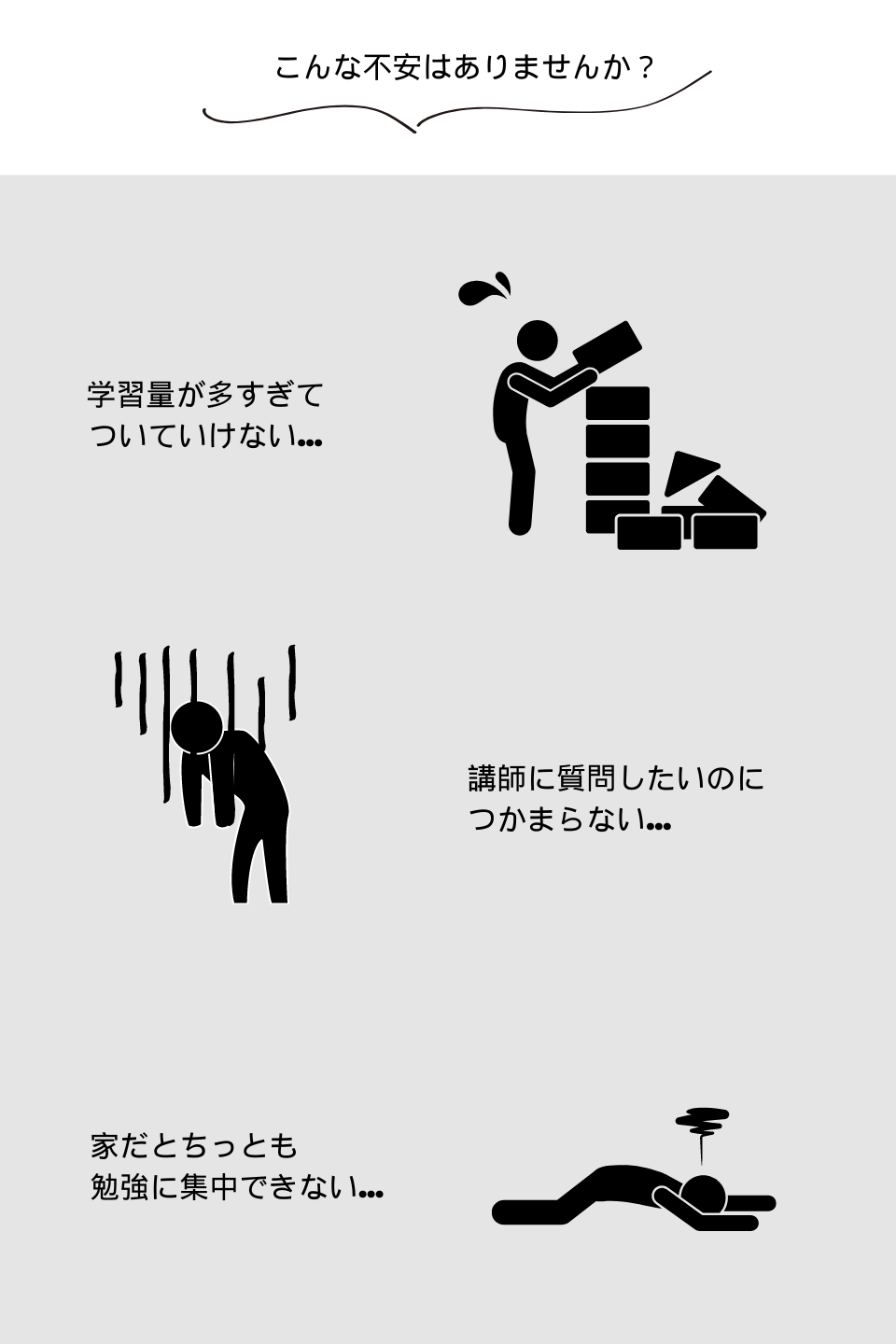 こんな不安はありませんか？

学習量が多すぎて
ついていけない...

講師に質問したいのに
つかまらない...

家だとちっとも
勉強に集中できない...